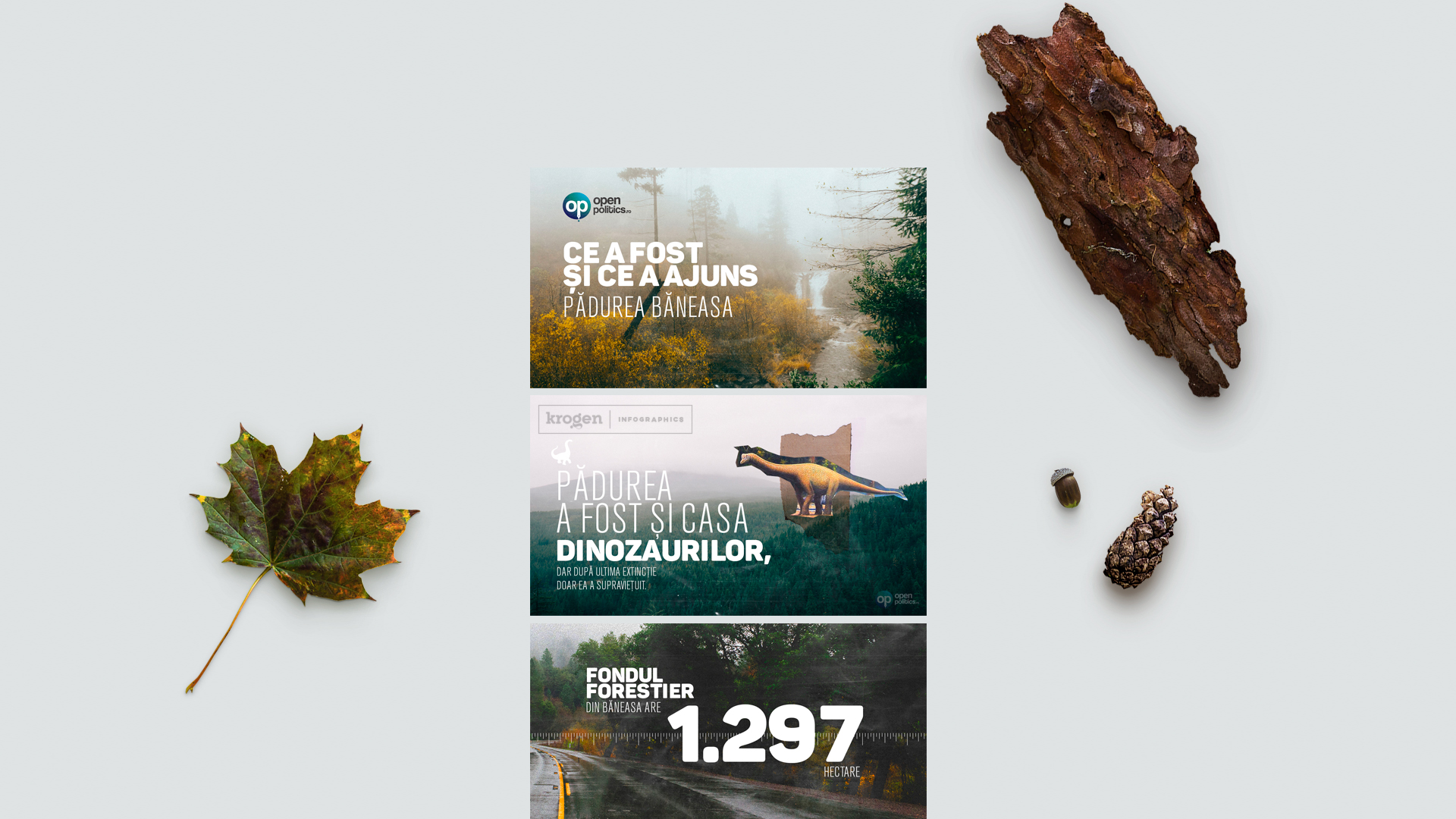 op open politics.ro

CE A FOST
ȘI CE A AJUNS
PĂDUREA BĂNEASA

krogen | INFOGRAPHICS

PĂDUREA
A FOST ȘI CASA
DINOZAURILOR,
DAR DUPĂ ULTIMA EXTINCȚIE
DOAR EA A SUPRAVIEȚUIT.

op open politics.ro

FONDUL
FORESTIER
DIN BĂNEASA ARE
1.297
HECTARE