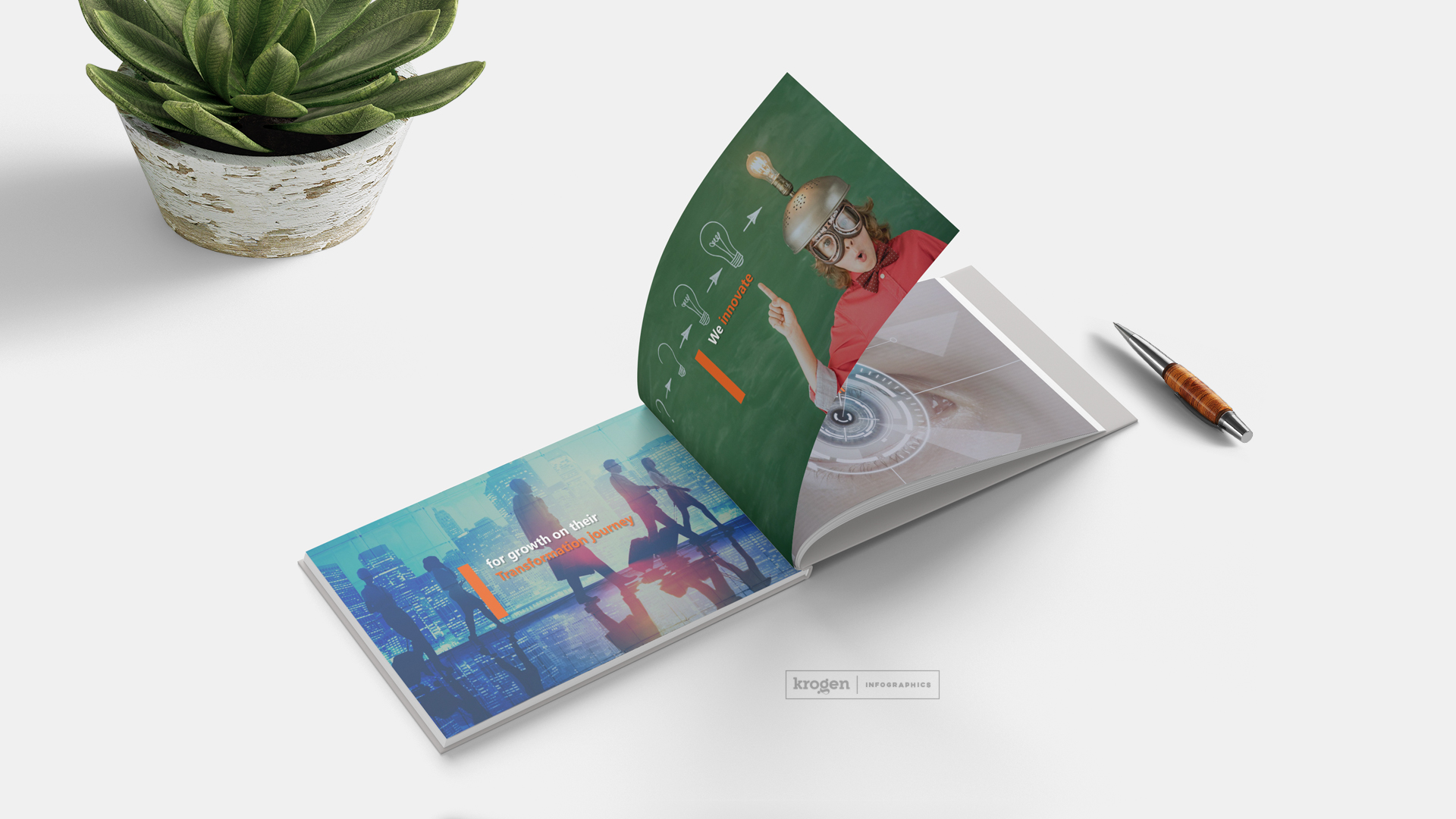 We innovate

for growth on their
Transformation journey

krogen | INFOGRAPHICS