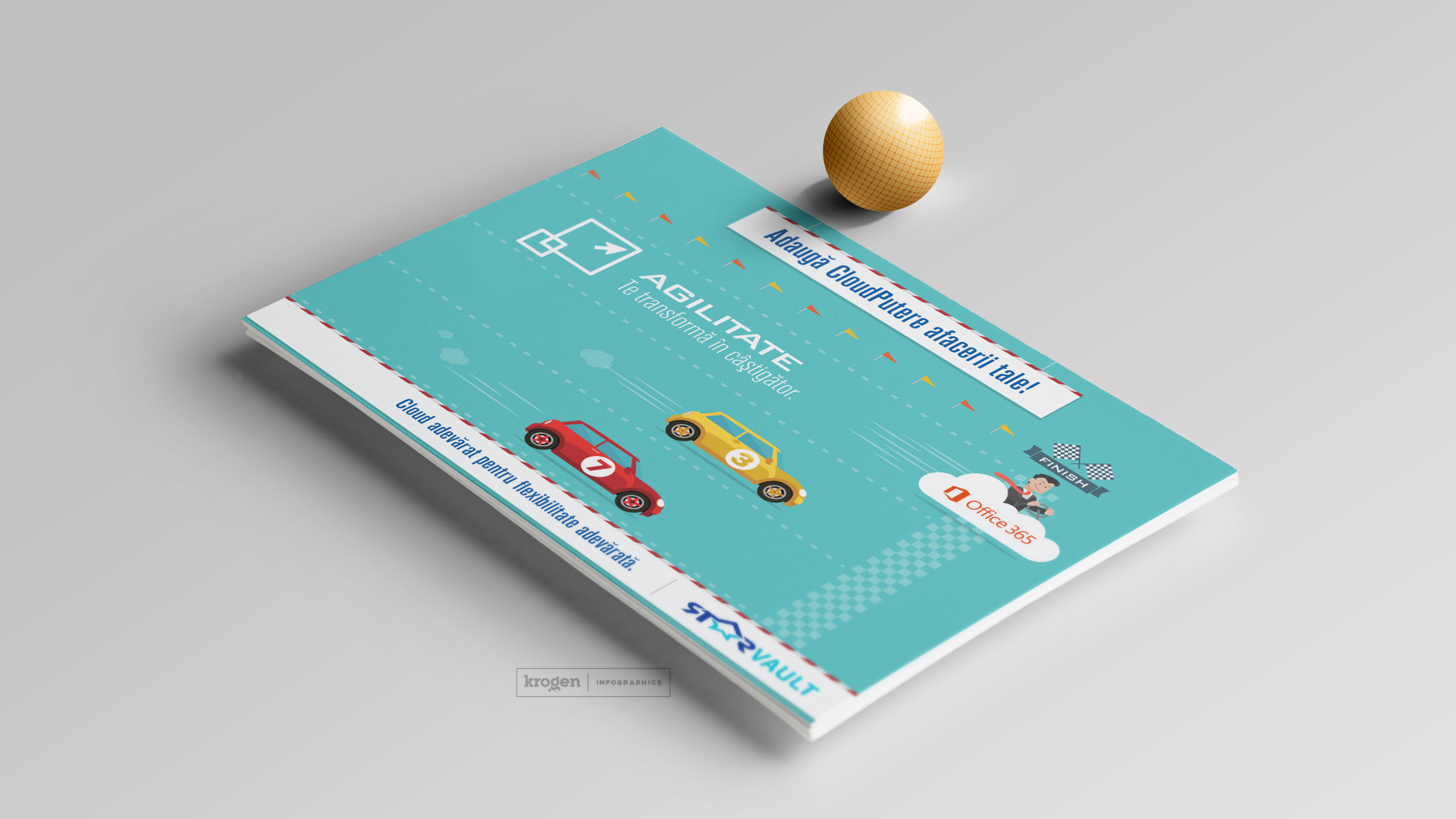 Adaugă CloudPutere afacerii tale!

AGILITATE
Te transformă în câștigător.

7

3

FINISH

Office 365

Cloud adevărat pentru flexibilitate adevărată.

STARVAULT

krogen | INFOGRAPHICS